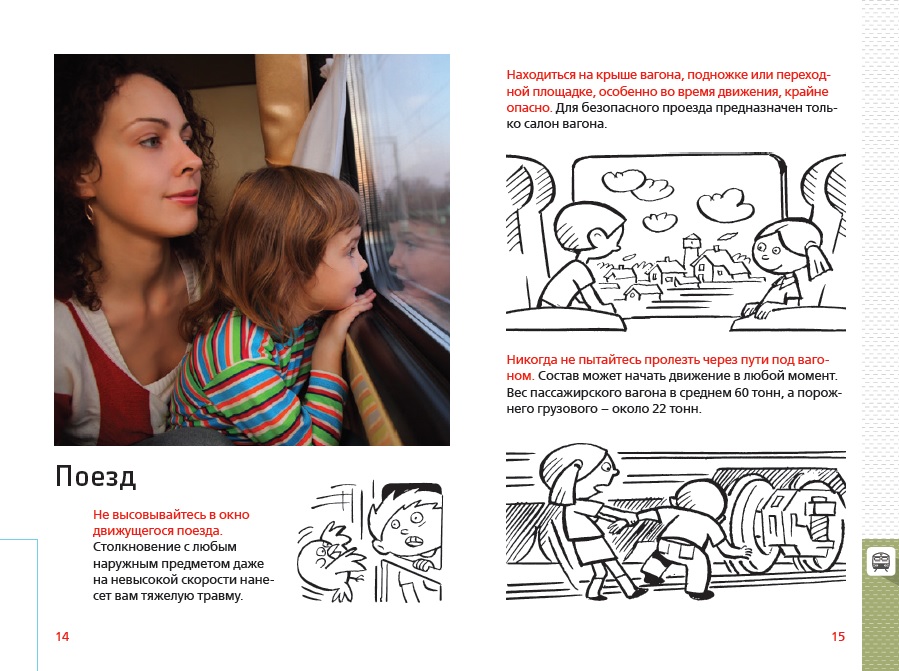 Поезд

Не высовывайтесь в окно движущегося поезда. Столкновение с любым наружным предметом даже на невысокой скорости нанесет вам тяжелую травму.

14

Находиться на крыше вагона, подножке или переходной площадке, особенно во время движения, крайне опасно. Для безопасного проезда предназначен только салон вагона.

Никогда не пытайтесь пролезть через пути под вагоном. Состав может начать движение в любой момент. Вес пассажирского вагона в среднем 60 тонн, а порожнего грузового – около 22 тонн.

15