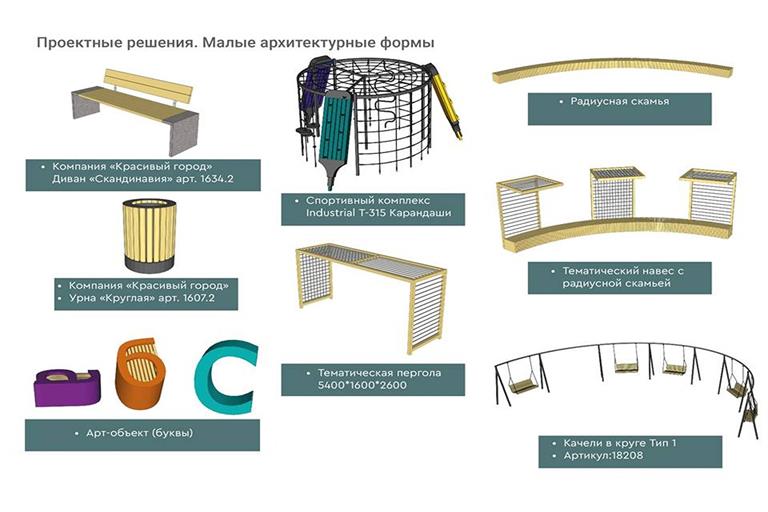 Проектные решения. Малые архитектурные формы

• Компания «Красивый город» Диван «Скандинавия» арт. 1634.2

• Компания «Красивый город»
• Урна «Круглая» арт. 1607.2

• Арт-объект (буквы)

• Спортивный комплекс Industrial T-315 Карандаши

• Тематическая пергола 5400*1600*2600

• Радиусная скамья

• Тематический навес с радиусной скамьей

• Качели в круге Тип 1
• Артикул:18208