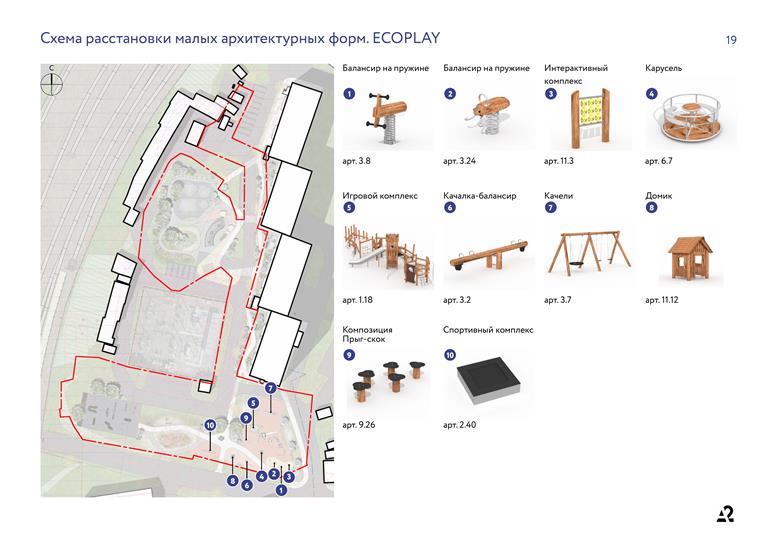 Схема расстановки малых архитектурных форм. ECOPLAY

19

С

7
5
9
10
8
6
4
2
3
1

Балансир на пружине
1
арт. 3.8

Балансир на пружине
2
арт. 3.24

Интерактивный комплекс
3
арт. 11.3

Карусель
4
арт. 6.7

Игровой комплекс
5
арт. 1.18

Качалка-балансир
6
арт. 3.2

Качели
7
арт. 3.7

Домик
8
арт. 11.12

Композиция Прыг-скок
9
арт. 9.26

Спортивный комплекс
10
арт. 2.40