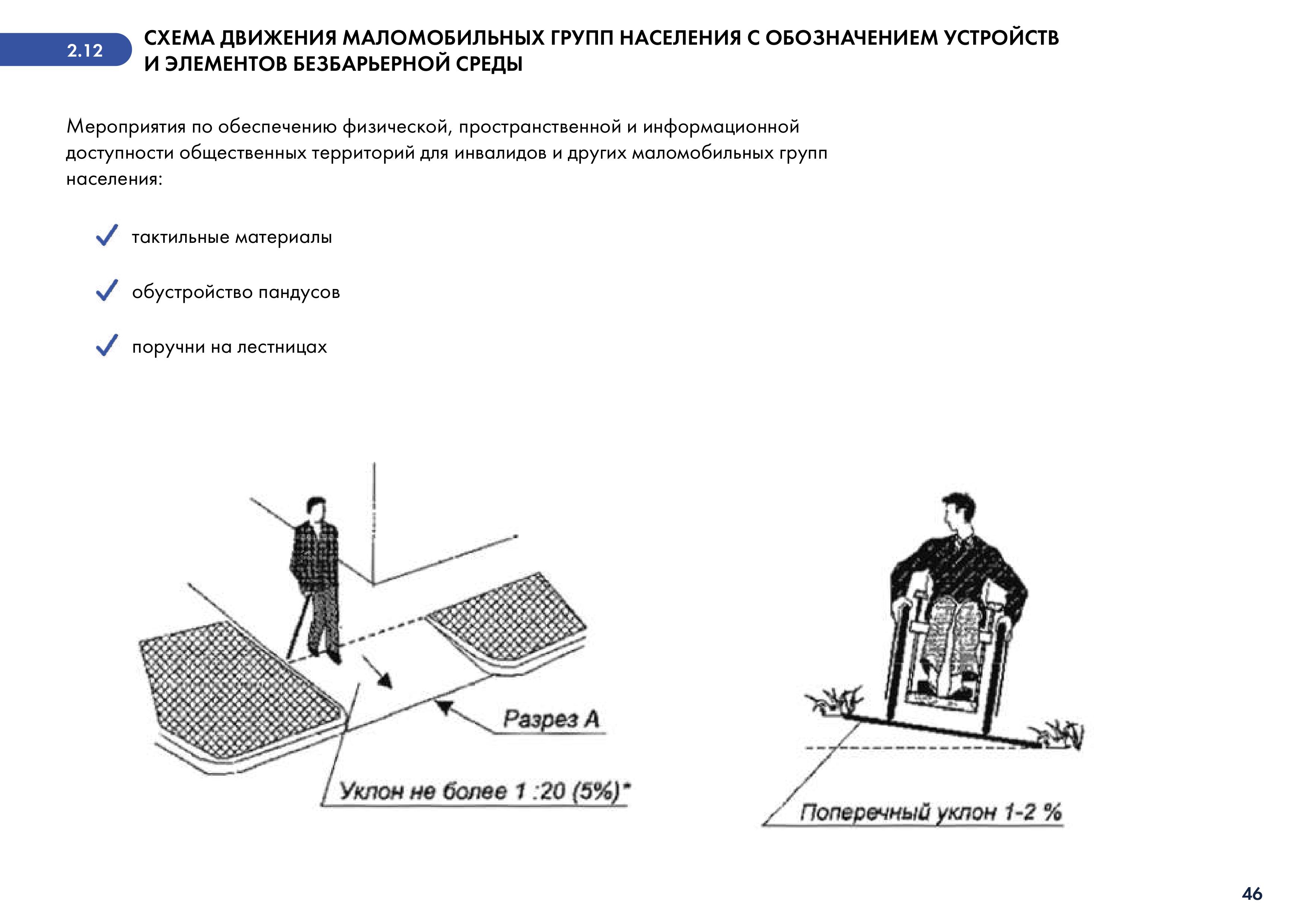 2.12 СХЕМА ДВИЖЕНИЯ МАЛОМОБИЛЬНЫХ ГРУПП НАСЕЛЕНИЯ С ОБОЗНАЧЕНИЕМ УСТРОЙСТВ И ЭЛЕМЕНТОВ БЕЗБАРЬЕРНОЙ СРЕДЫ

Мероприятия по обеспечению физической, пространственной и информационной доступности общественных территорий для инвалидов и других маломобильных групп населения:

тактильные материалы

обустройство пандусов

поручни на лестницах

Разрез А

Уклон не более 1 :20 (5%)*

Поперечный уклон 1-2 %

46