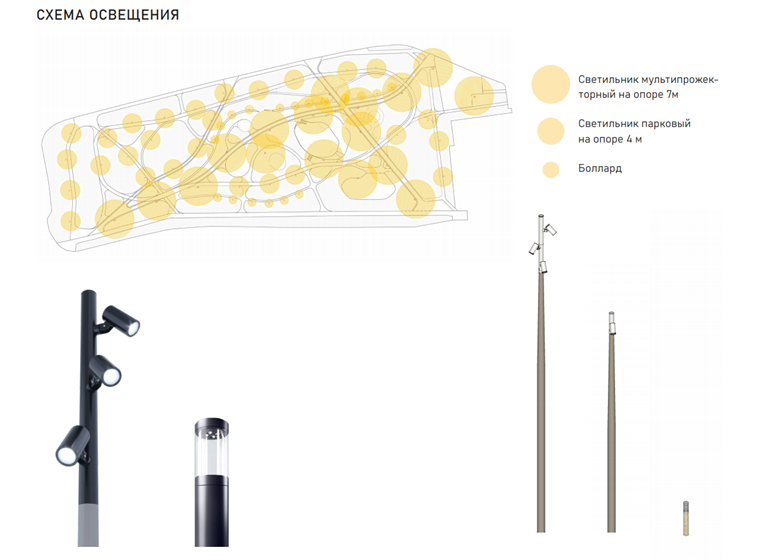 СХЕМА ОСВЕЩЕНИЯ

Светильник мультипрожекторный на опоре 7м

Светильник парковый на опоре 4 м

Боллард