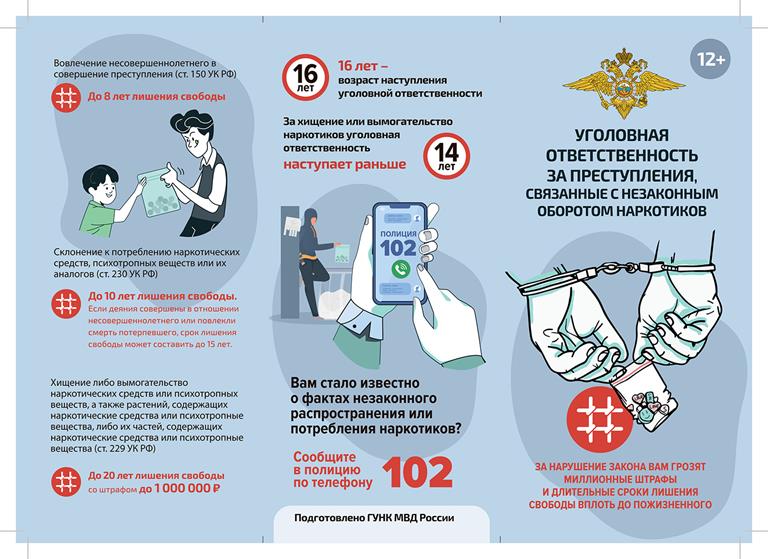 Вовлечение несовершеннолетнего в совершение преступления (ст. 150 УК РФ)

До 8 лет лишения свободы

Склонение к потреблению наркотических средств, психотропных веществ или их аналогов (ст. 230 УК РФ)

До 10 лет лишения свободы.
Если деяния совершены в отношении несовершеннолетнего или повлекли смерть потерпевшего, срок лишения свободы может составить до 15 лет.

Хищение либо вымогательство наркотических средств или психотропных веществ, а также растений, содержащих наркотические средства или психотропные вещества, либо их частей, содержащих наркотические средства или психотропные вещества (ст. 229 УК РФ)

До 20 лет лишения свободы
со штрафом до 1 000 000 ₽

16 лет

16 лет – возраст наступления уголовной ответственности

За хищение или вымогательство наркотиков уголовная ответственность наступает раньше

14 лет

ПОЛИЦИЯ
102

Вам стало известно о фактах незаконного распространения или потребления наркотиков?

Сообщите в полицию по телефону 102

Подготовлено ГУНК МВД России

12+

УГОЛОВНАЯ ОТВЕТСТВЕННОСТЬ ЗА ПРЕСТУПЛЕНИЯ, СВЯЗАННЫЕ С НЕЗАКОННЫМ ОБОРОТОМ НАРКОТИКОВ

ЗА НАРУШЕНИЕ ЗАКОНА ВАМ ГРОЗЯТ МИЛЛИОННЫЕ ШТРАФЫ И ДЛИТЕЛЬНЫЕ СРОКИ ЛИШЕНИЯ СВОБОДЫ ВПЛОТЬ ДО ПОЖИЗНЕННОГО