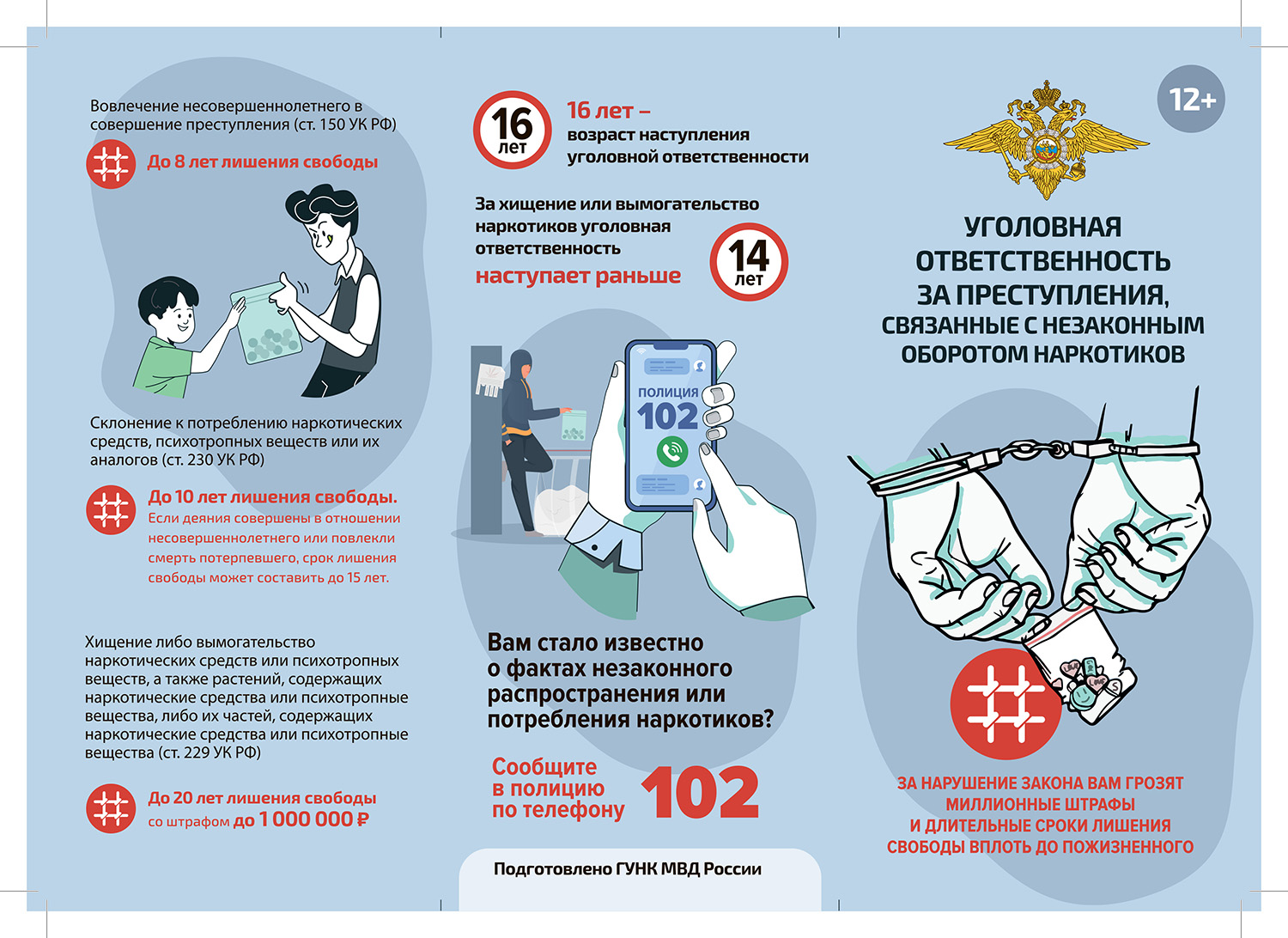 Вовлечение несовершеннолетнего в совершение преступления (ст. 150 УК РФ)

До 8 лет лишения свободы

Склонение к потреблению наркотических средств, психотропных веществ или их аналогов (ст. 230 УК РФ)

До 10 лет лишения свободы.
Если деяния совершены в отношении несовершеннолетнего или повлекли смерть потерпевшего, срок лишения свободы может составить до 15 лет.

Хищение либо вымогательство наркотических средств или психотропных веществ, а также растений, содержащих наркотические средства или психотропные вещества, либо их частей, содержащих наркотические средства или психотропные вещества (ст. 229 УК РФ)

До 20 лет лишения свободы
со штрафом до 1 000 000 ₽

16 лет

16 лет – возраст наступления уголовной ответственности

За хищение или вымогательство наркотиков уголовная ответственность наступает раньше

14 лет

ПОЛИЦИЯ 102

Вам стало известно о фактах незаконного распространения или потребления наркотиков?

Сообщите в полицию по телефону 102

Подготовлено ГУНК МВД России

12+

УГОЛОВНАЯ ОТВЕТСТВЕННОСТЬ ЗА ПРЕСТУПЛЕНИЯ, СВЯЗАННЫЕ С НЕЗАКОННЫМ ОБОРОТОМ НАРКОТИКОВ

ЗА НАРУШЕНИЕ ЗАКОНА ВАМ ГРОЗЯТ МИЛЛИОННЫЕ ШТРАФЫ И ДЛИТЕЛЬНЫЕ СРОКИ ЛИШЕНИЯ СВОБОДЫ ВПЛОТЬ ДО ПОЖИЗНЕННОГО