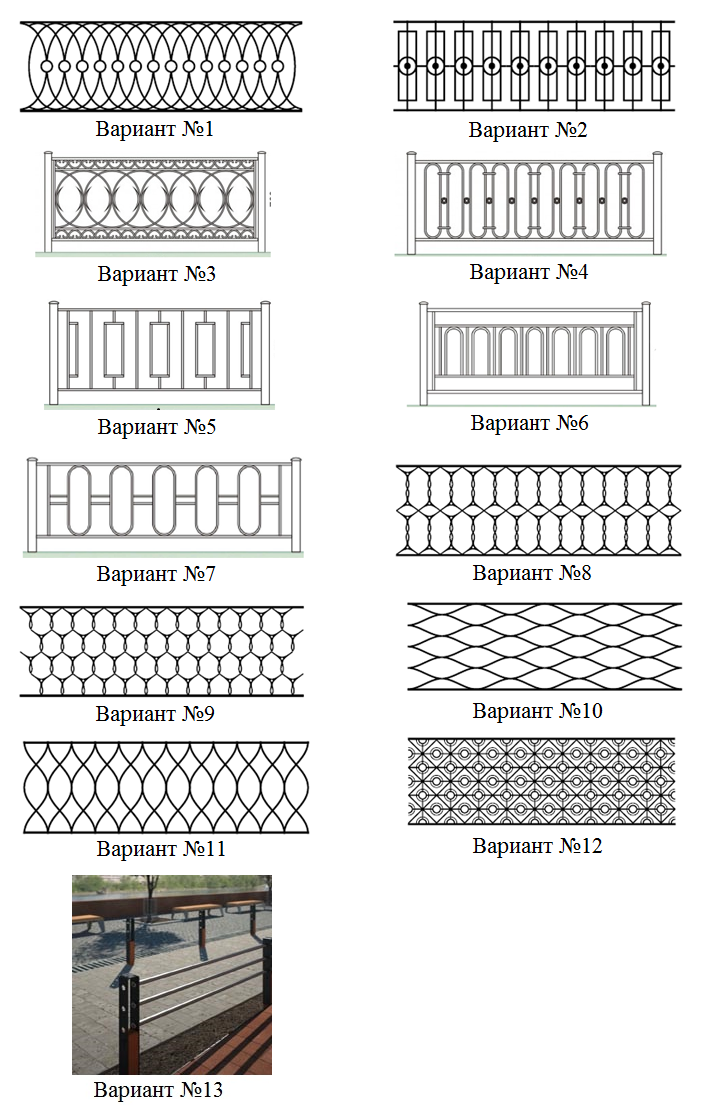 Вариант №1

Вариант №2

Вариант №3

Вариант №4

Вариант №5

Вариант №6

Вариант №7

Вариант №8

Вариант №9

Вариант №10

Вариант №11

Вариант №12

Вариант №13