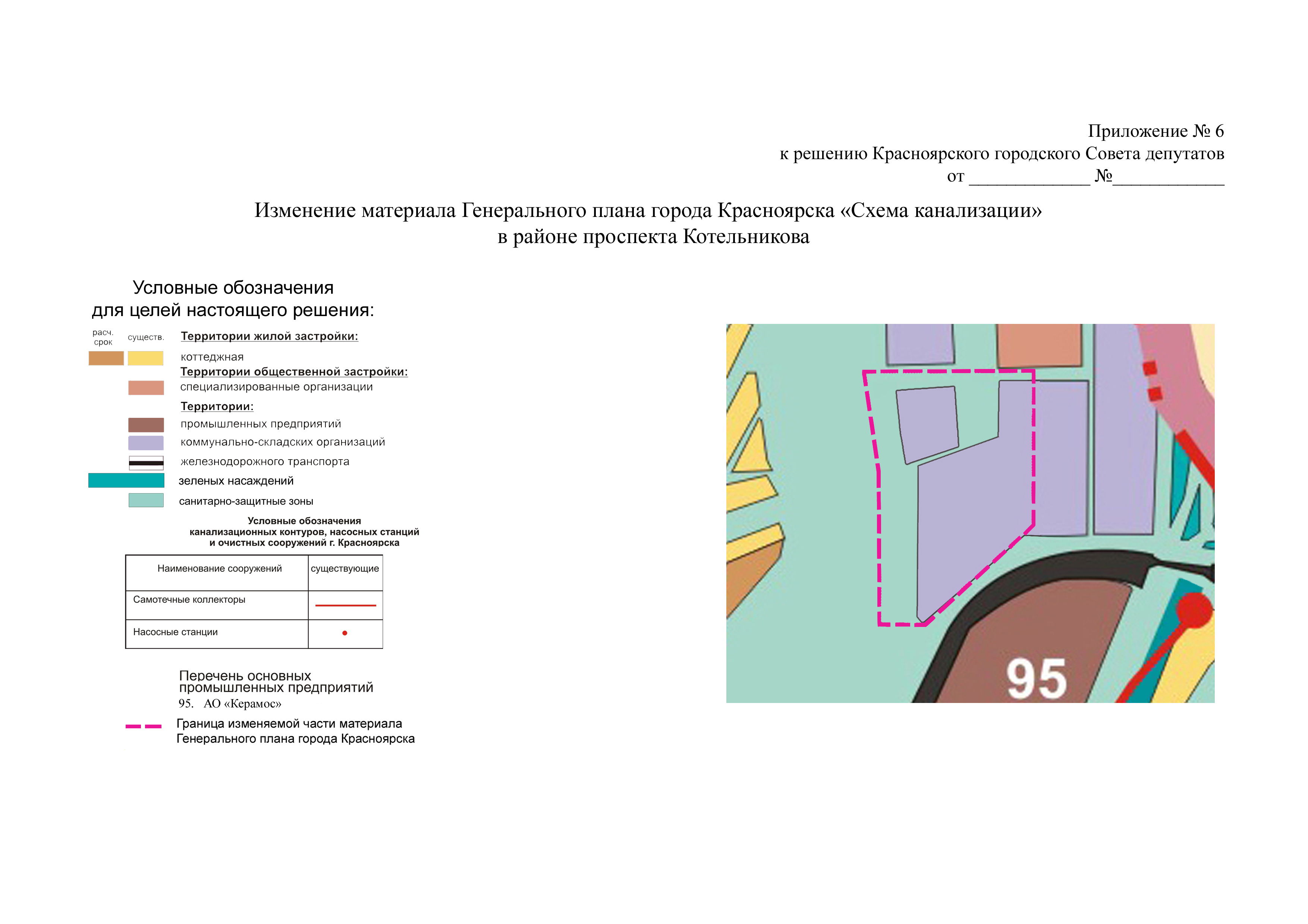 Приложение № 6
к решению Красноярского городского Совета депутатов
от _____________ №____________

Изменение материала Генерального плана города Красноярска «Схема канализации»
в районе проспекта Котельникова

Условные обозначения
для целей настоящего решения:

расч. срок существ. Территории жилой застройки:
коттеджная
Территории общественной застройки:
специализированные организации
Территории:
промышленных предприятий
коммунально-складских организаций
железнодорожного транспорта
зеленых насаждений
санитарно-защитные зоны

Условные обозначения
канализационных контуров, насосных станций
и очистных сооружений г. Красноярска

| Наименование сооружений | существующие |
|---|---|
| Самотечные коллекторы | |
| Насосные станции | |

Перечень основных промышленных предприятий
95. АО «Керамос»

Граница изменяемой части материала
Генерального плана города Красноярска

95