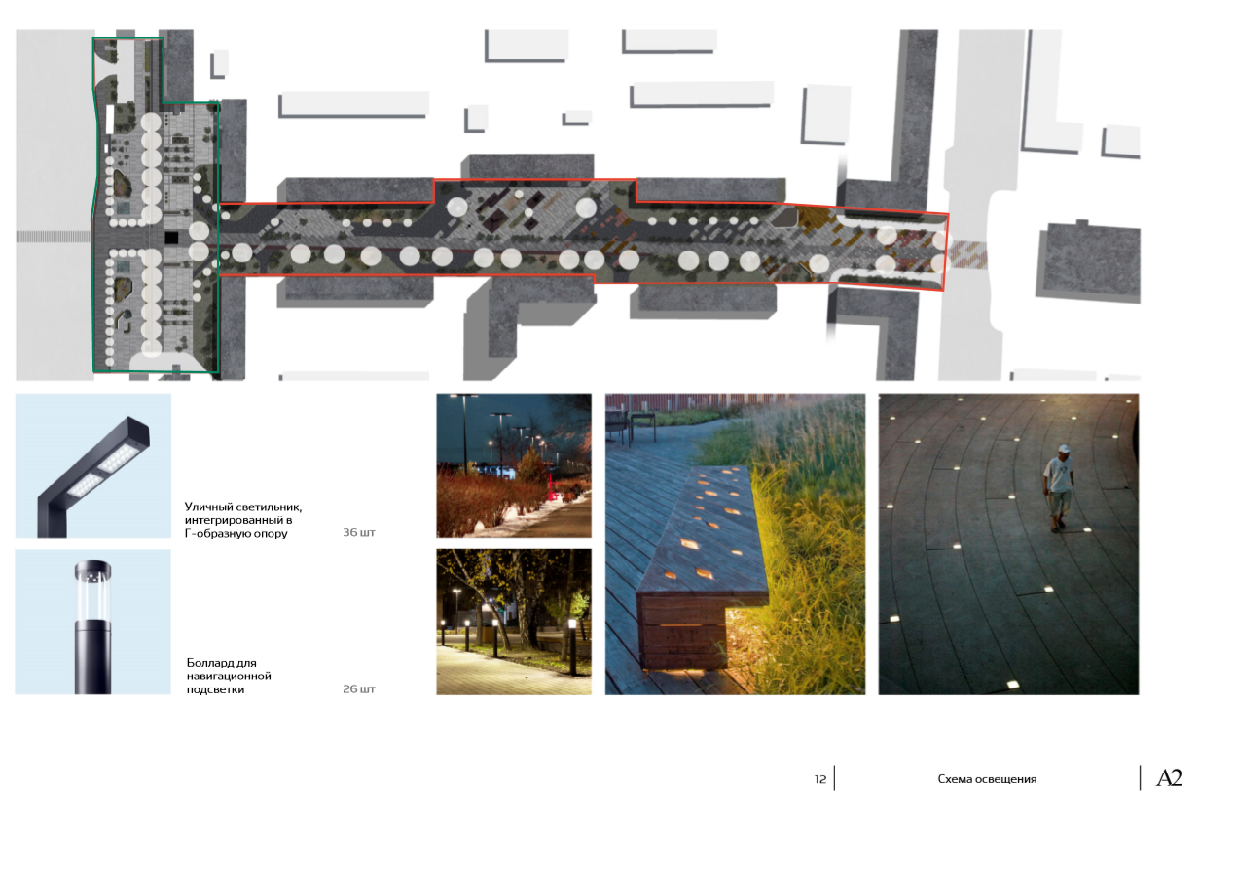 Уличный светильник, интегрированный в Г-образную опору

36 шт

Боллард для навигационной подсветки

26 шт

12

Схема освещения

A2