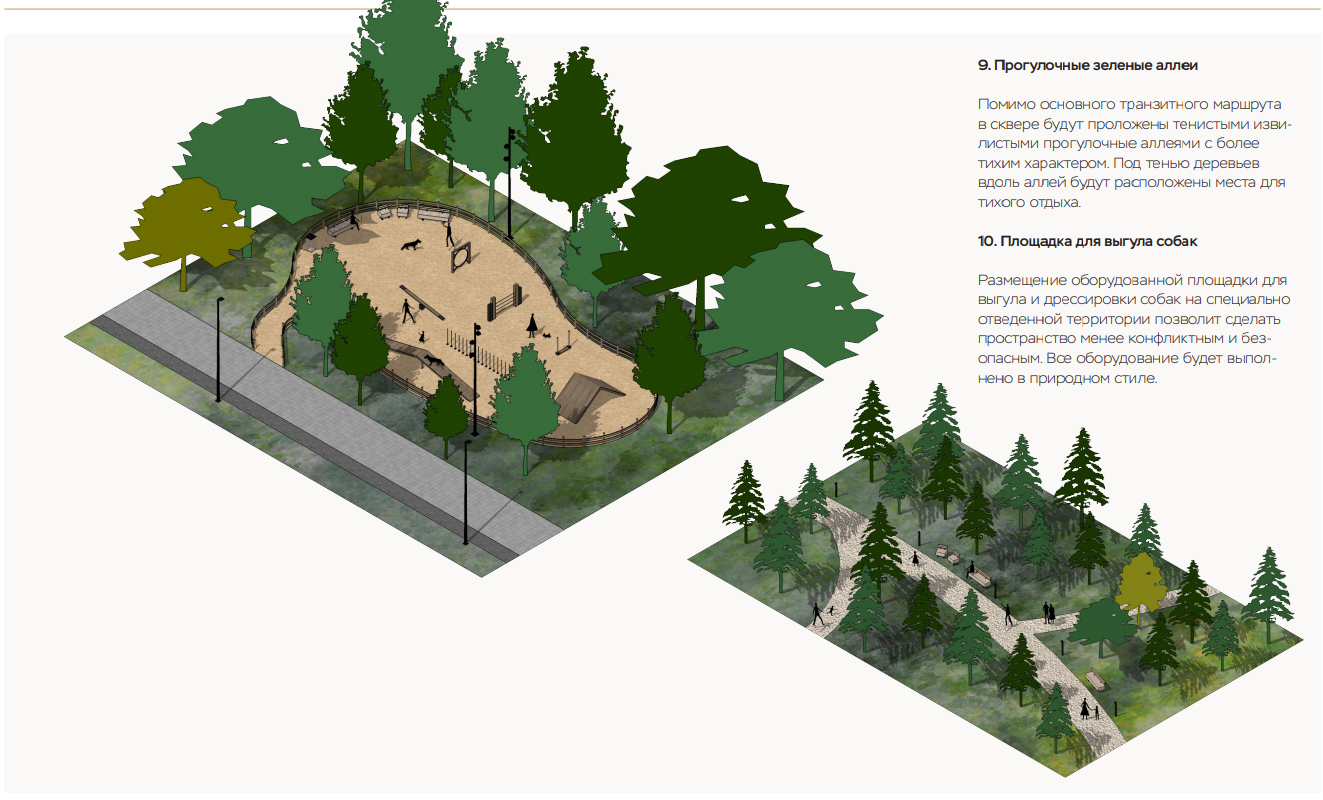 9. Прогулочные зеленые аллеи

Помимо основного транзитного маршрута в сквере будут проложены тенистыми извилистыми прогулочные аллеями с более тихим характером. Под тенью деревьев вдоль аллей будут расположены места для тихого отдыха.

10. Площадка для выгула собак

Размещение оборудованной площадки для выгула и дрессировки собак на специально отведенной территории позволит сделать пространство менее конфликтным и безопасным. Все оборудование будет выполнено в природном стиле.