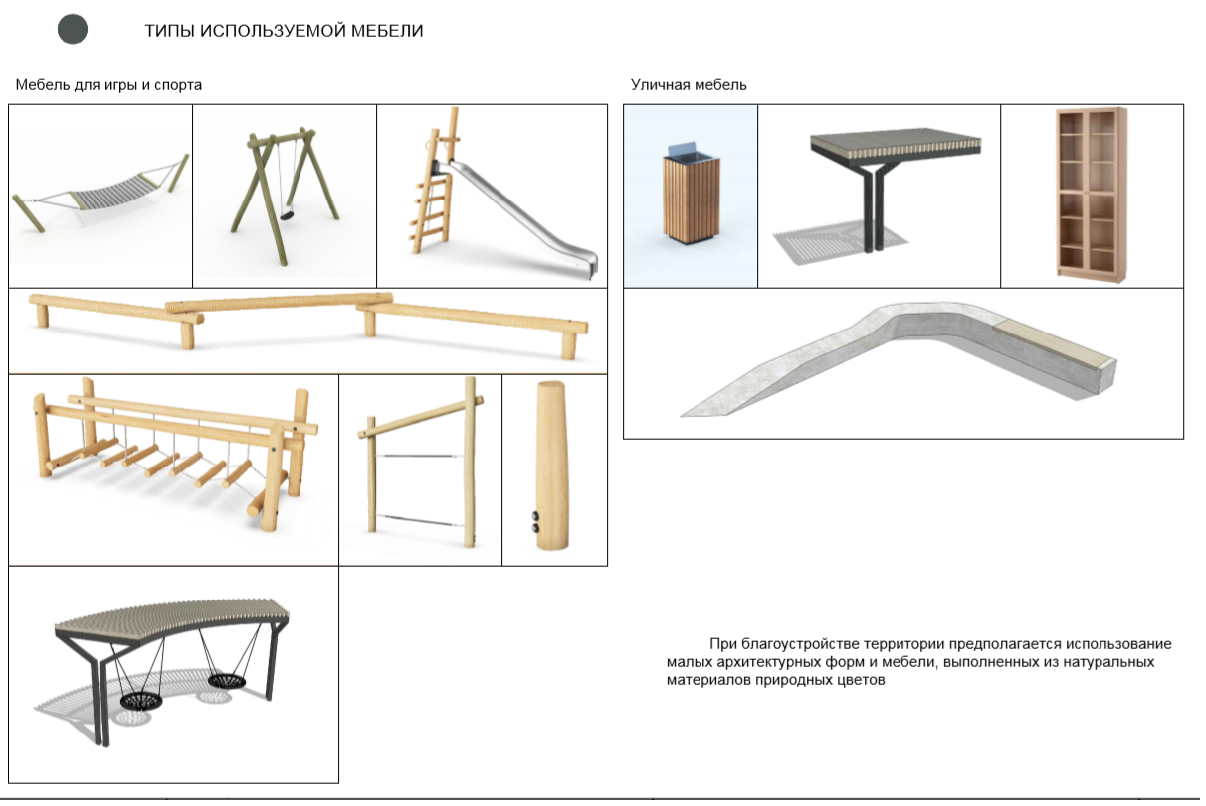 ТИПЫ ИСПОЛЬЗУЕМОЙ МЕБЕЛИ

Мебель для игры и спорта

Уличная мебель

При благоустройстве территории предполагается использование малых архитектурных форм и мебели, выполненных из натуральных материалов природных цветов